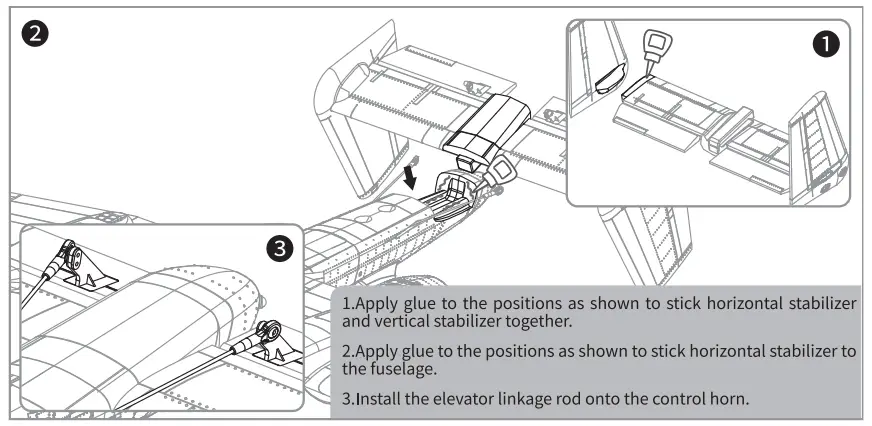 2

1

3

1.Apply glue to the positions as shown to stick horizontal stabilizer and vertical stabilizer together.

2.Apply glue to the positions as shown to stick horizontal stabilizer to the fuselage.

3.Install the elevator linkage rod onto the control horn.