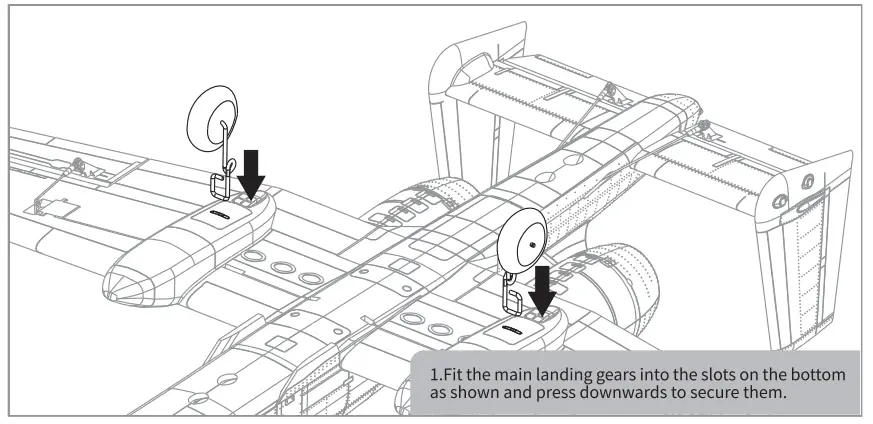 1.Fit the main landing gears into the slots on the bottom as shown and press downwards to secure them.