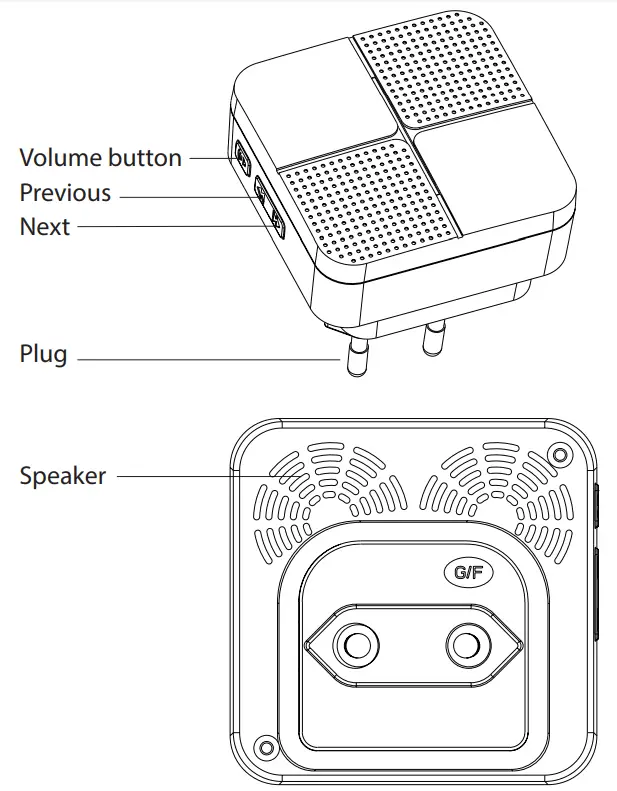 Volume button
Previous
Next
Plug
Speaker
G/F