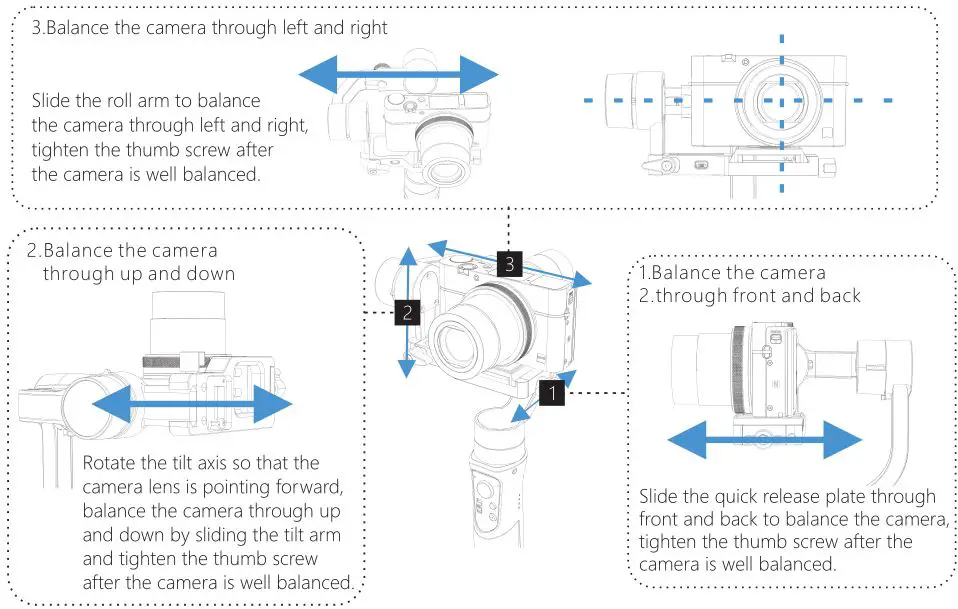 3.Balance the camera through left and right

Slide the roll arm to balance the camera through left and right, tighten the thumb screw after the camera is well balanced.

2.Balance the camera through up and down

Rotate the tilt axis so that the camera lens is pointing forward, balance the camera through up and down by sliding the tilt arm and tighten the thumb screw after the camera is well balanced.

3

2

1

1.Balance the camera 2.through front and back

Slide the quick release plate through front and back to balance the camera, tighten the thumb screw after the camera is well balanced.