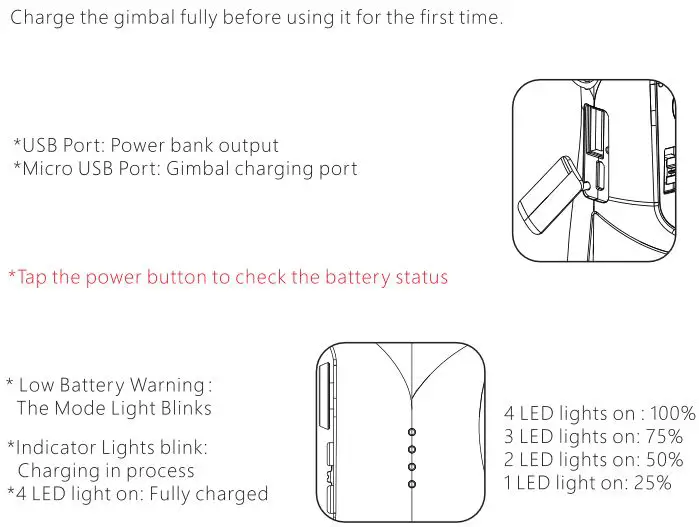 Charge the gimbal fully before using it for the first time.

*USB Port: Power bank output
*Micro USB Port: Gimbal charging port

*Tap the power button to check the battery status

* Low Battery Warning :
The Mode Light Blinks

*Indicator Lights blink:
Charging in process
*4 LED light on: Fully charged

4 LED lights on : 100%
3 LED lights on: 75%
2 LED lights on: 50%
1 LED light on: 25%