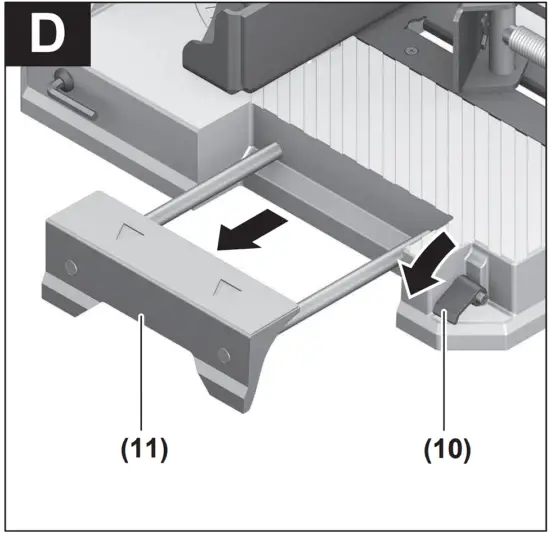 D

(11)

(10)