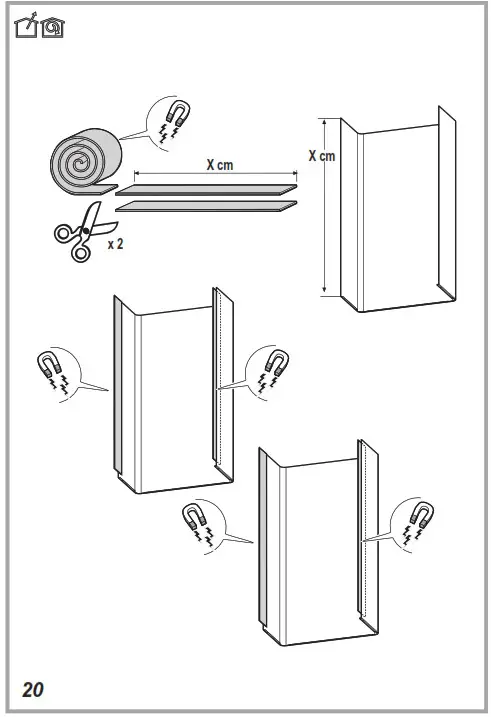 X cm

X cm

x 2

20