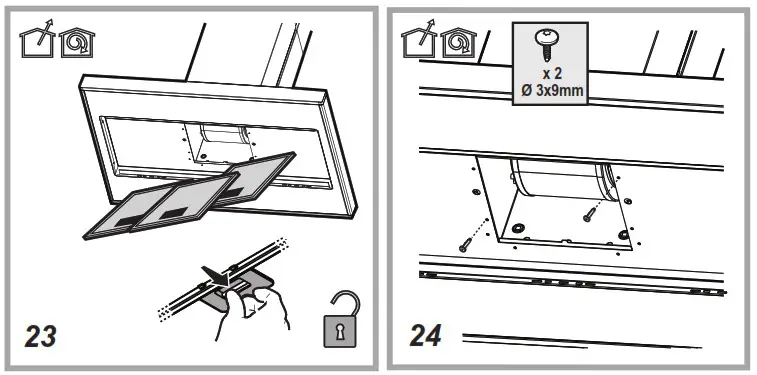 23

x 2
Ø 3x9mm

24