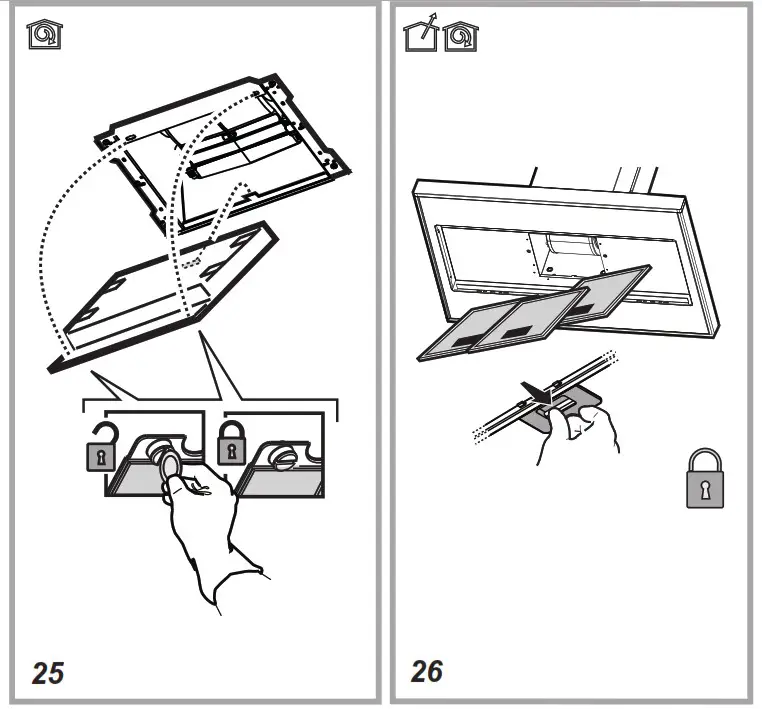 25

26