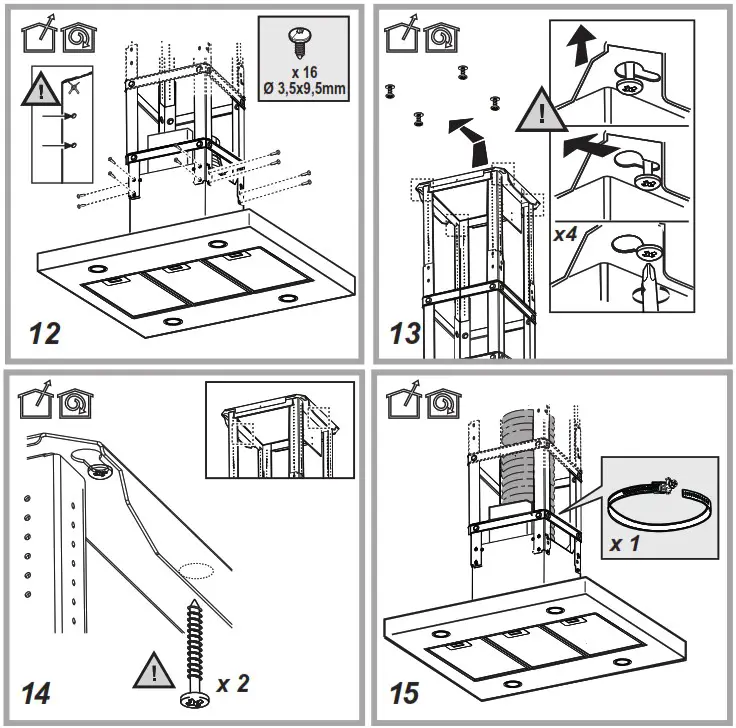 x 16
Ø 3,5x9,5mm

12

x4

13

x 2

14

x 1

15