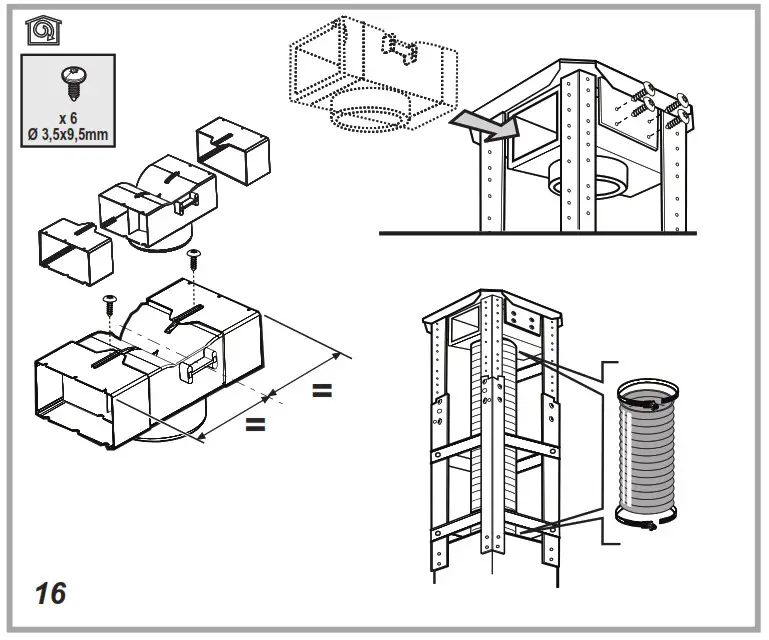 x 6
Ø 3,5x9,5mm

=

=

16