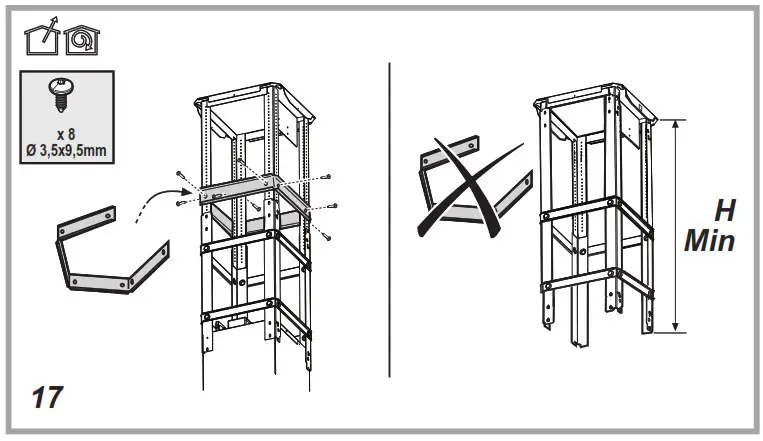 x 8
Ø 3,5x9,5mm

H
Min

17