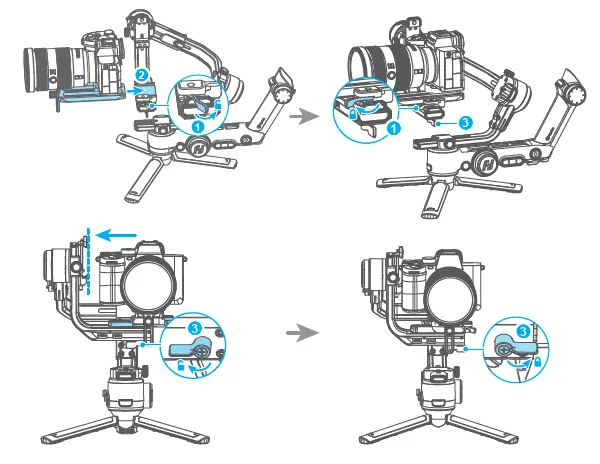 2
1
1
3
3
3