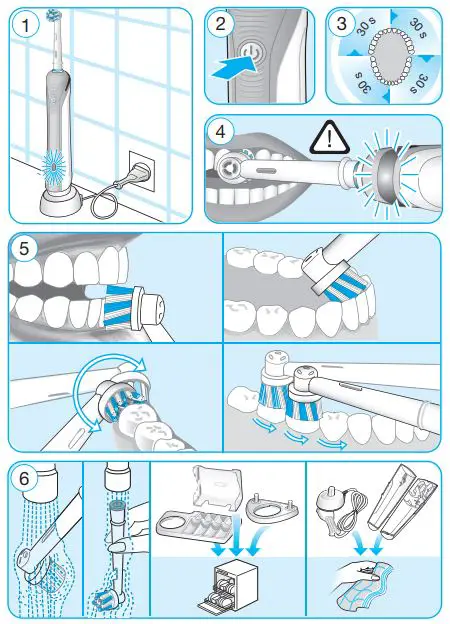 1

2

3

30 s
30 s
30 s
30 s

4

!

5

6