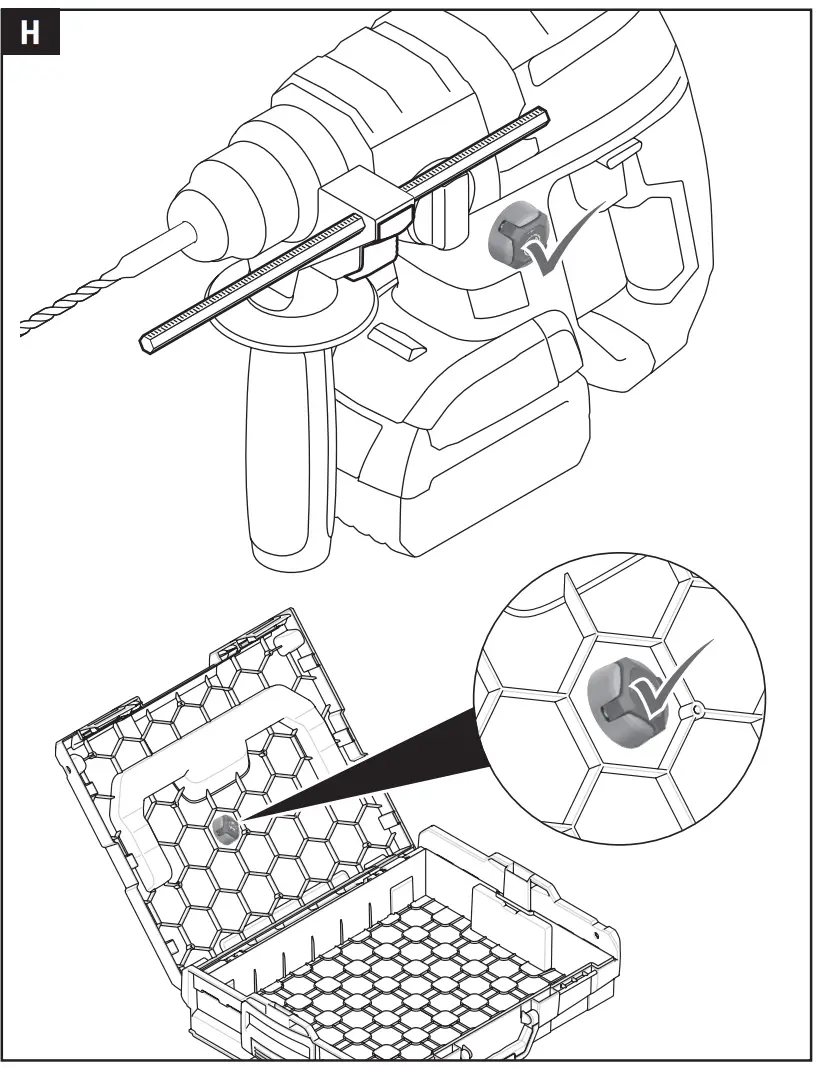 H