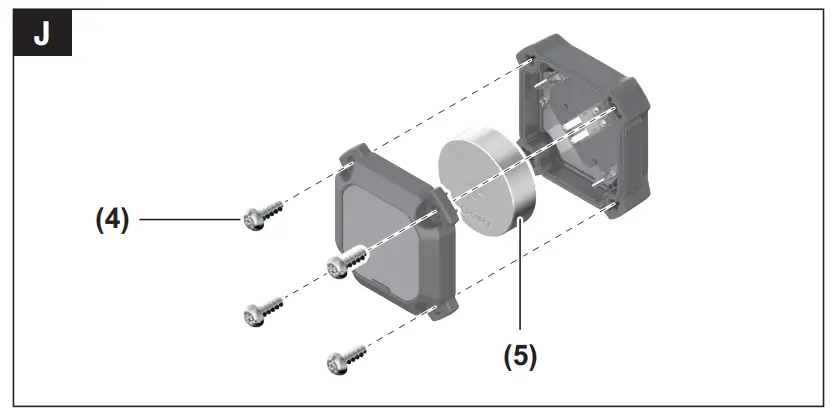 J

(4)

(5)