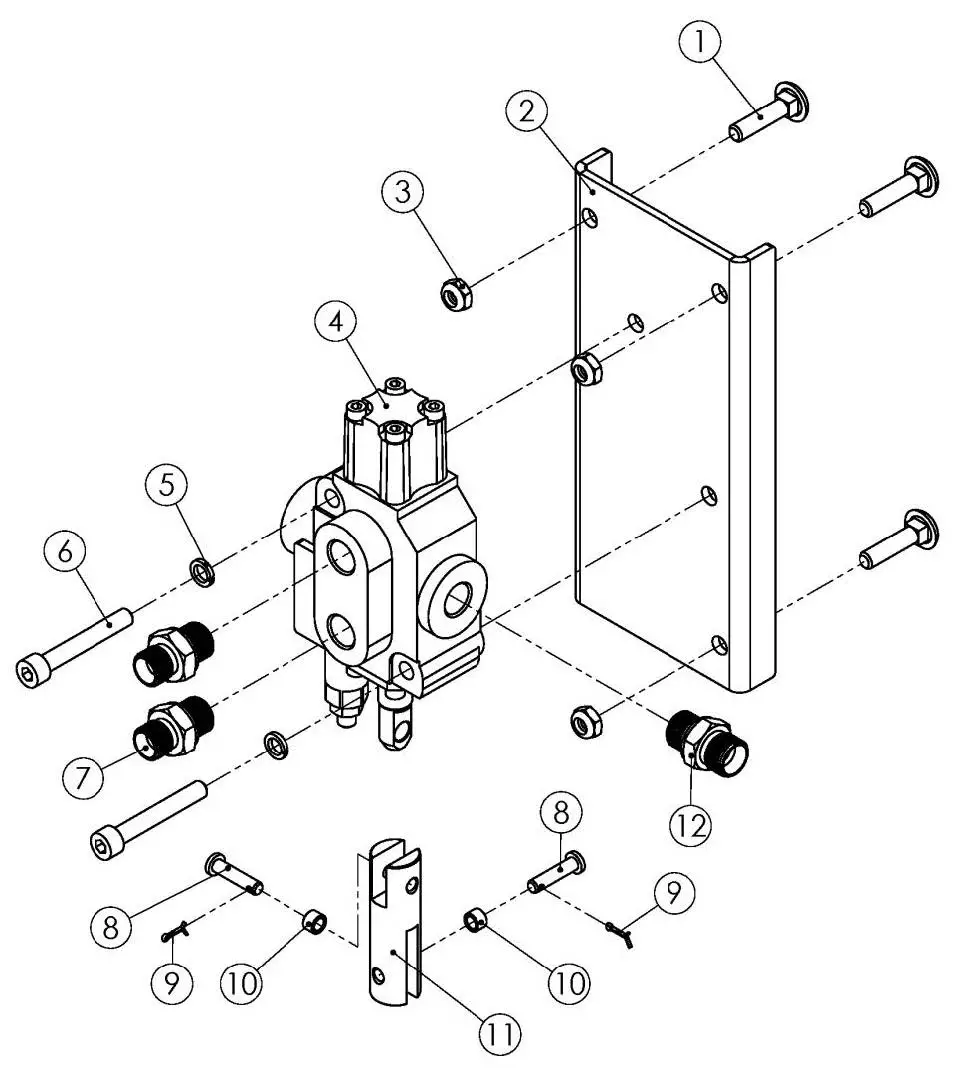 1
2
3
4
5
6
7
12
8
8
9
9
10
10
11