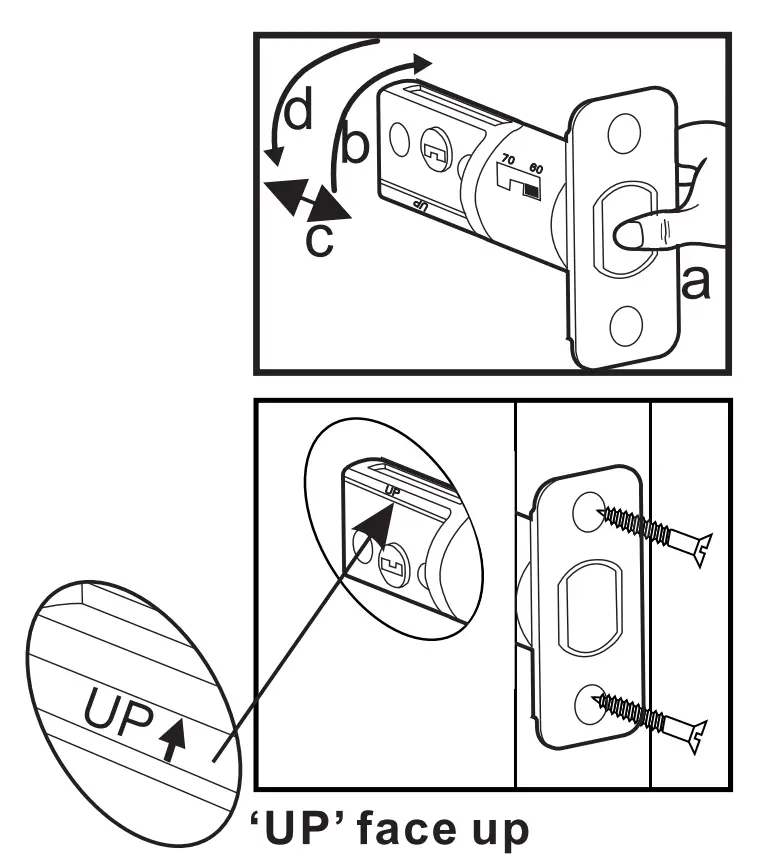 d
b
c
70 60
UP
a

UP

UP

'UP' face up