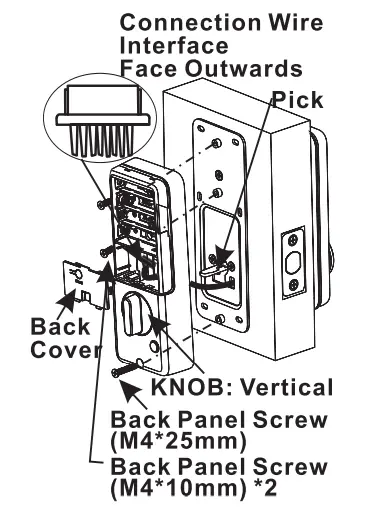 Connection Wire Interface Face Outwards

Pick

Back Cover

KNOB: Vertical

Back Panel Screw (M4*25mm)

Back Panel Screw (M4*10mm) *2