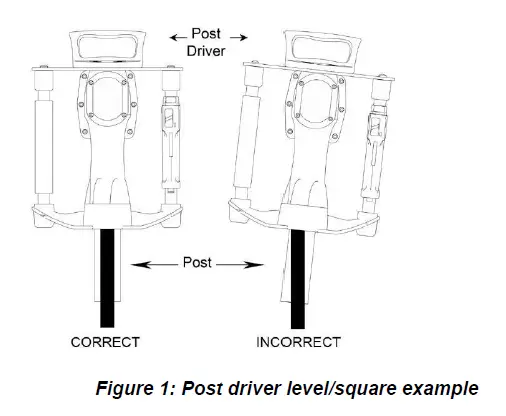 Post Driver

Post

CORRECT

INCORRECT

Figure 1: Post driver level/square example