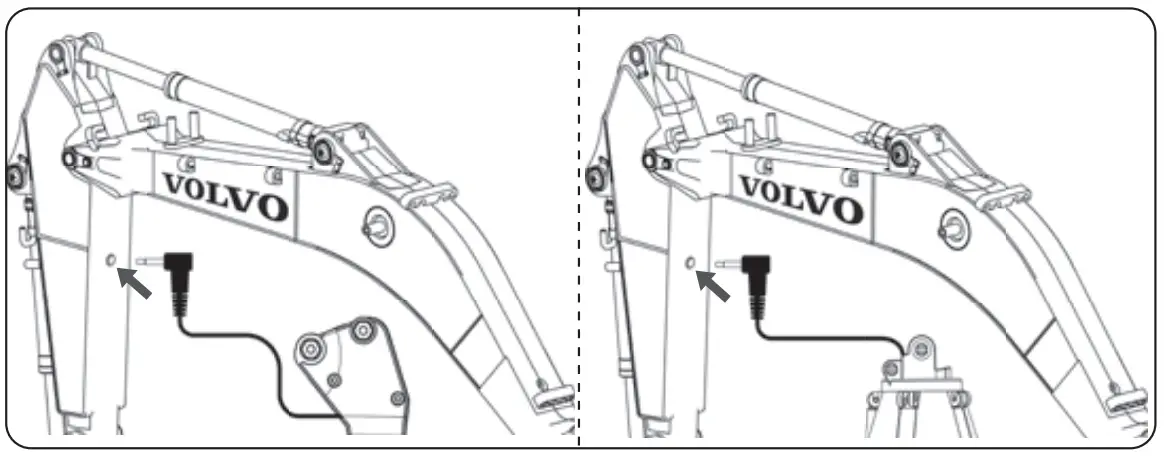 VOLVO

VOLVO