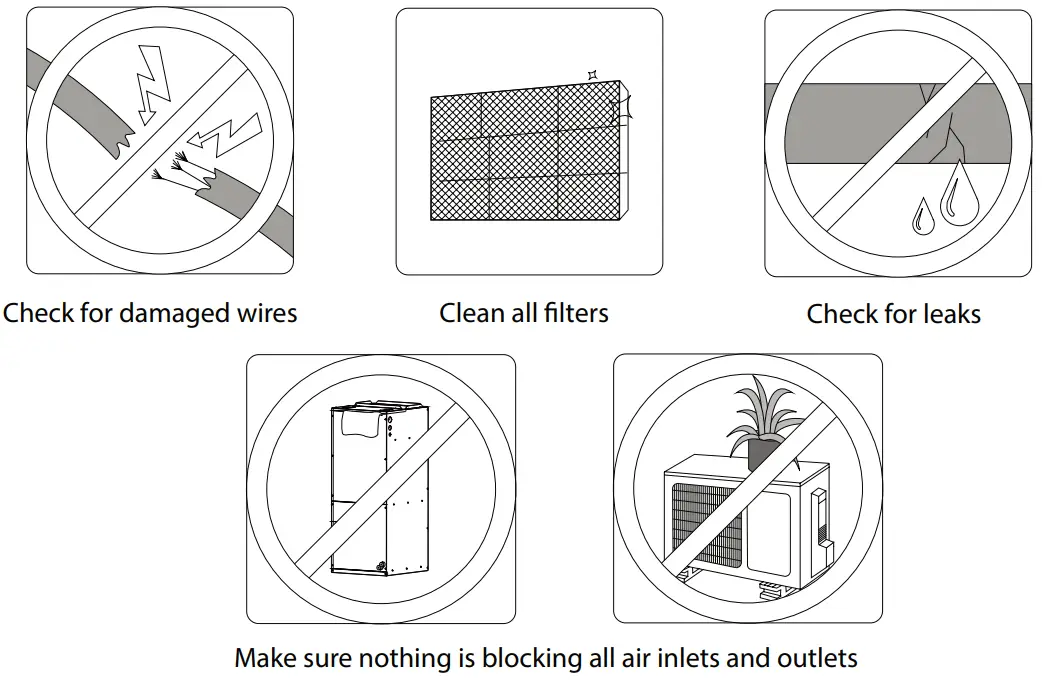 Check for damaged wires

Clean all filters

Check for leaks

Make sure nothing is blocking all air inlets and outlets