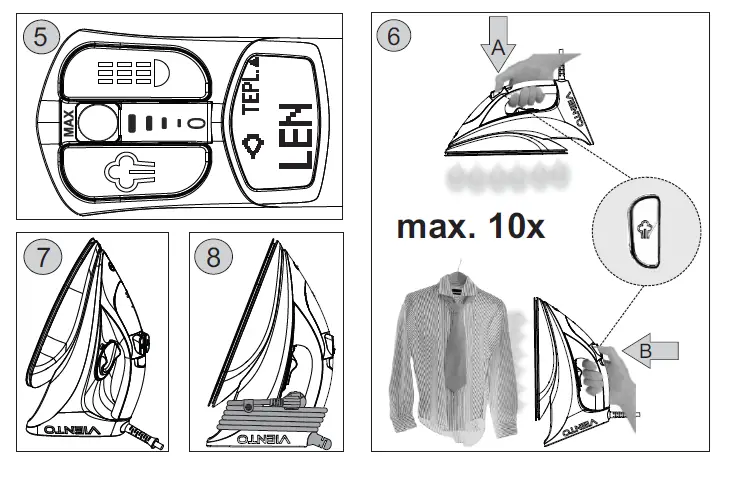 5

MAX

TEPL.

LEN

6

A

VIENTO

max. 10x

B

VIENTO

7

VIENTO

8

VIENTO