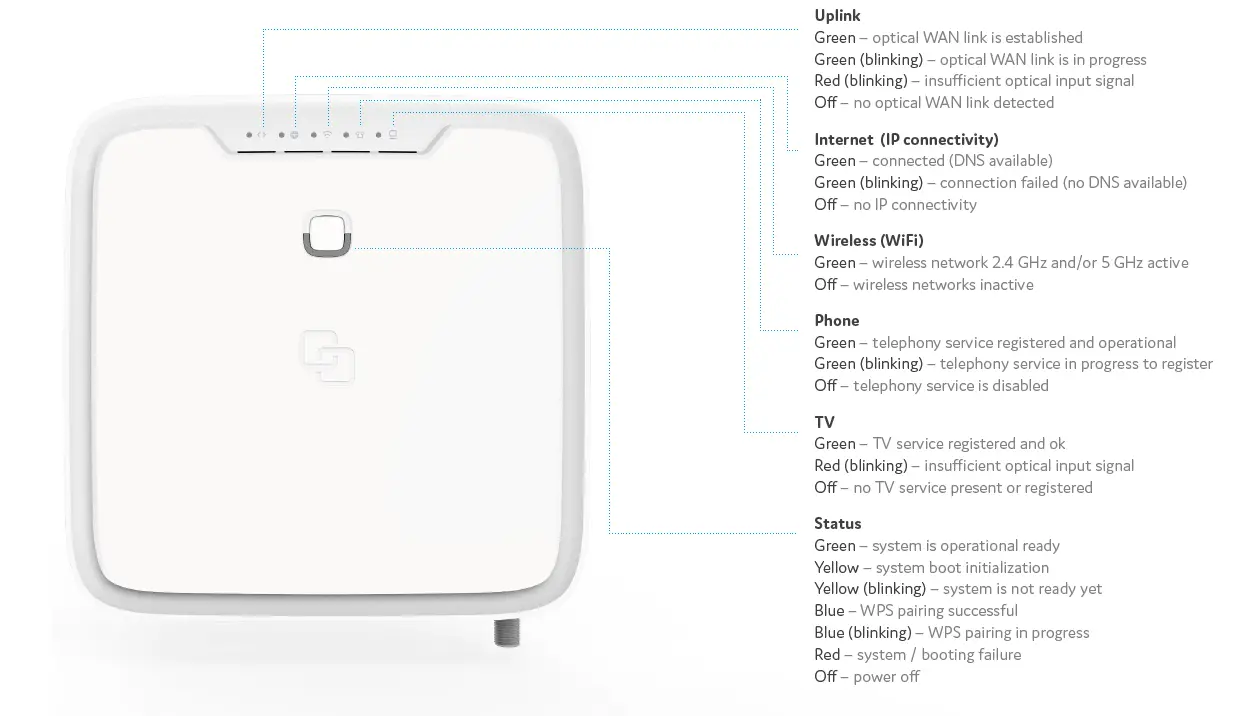 Uplink
Green – optical WAN link is established
Green (blinking) – optical WAN link is in progress
Red (blinking) – insufficient optical input signal
Off – no optical WAN link detected

Internet (IP connectivity)
Green – connected (DNS available)
Green (blinking) – connection failed (no DNS available)
Off – no IP connectivity

Wireless (WiFi)
Green – wireless network 2.4 GHz and/or 5 GHz active
Off – wireless networks inactive

Phone
Green – telephony service registered and operational
Green (blinking) – telephony service in progress to register
Off – telephony service is disabled

TV
Green – TV service registered and ok
Red (blinking) – insufficient optical input signal
Off – no TV service present or registered

Status
Green – system is operational ready
Yellow – system boot initialization
Yellow (blinking) – system is not ready yet
Blue – WPS pairing successful
Blue (blinking) – WPS pairing in progress
Red – system / booting failure
Off – power off