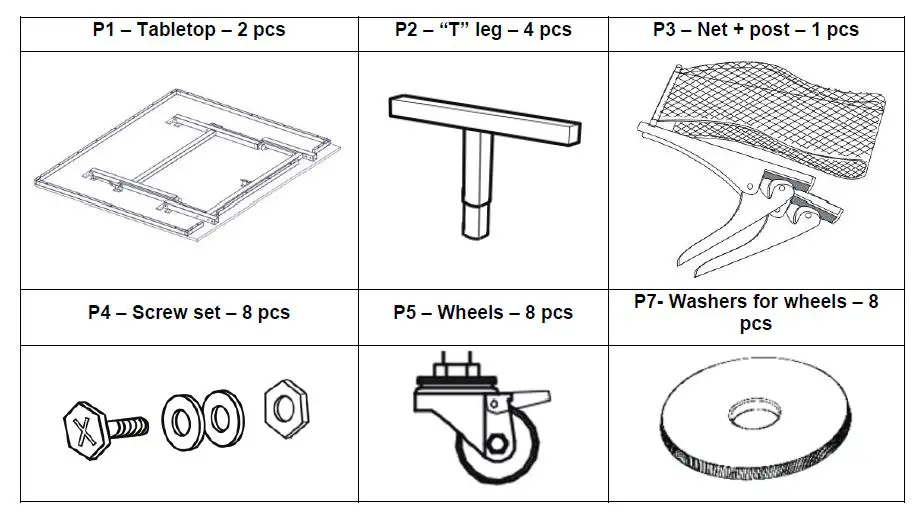 | P1 – Tabletop – 2 pcs | P2 – “T” leg – 4 pcs | P3 – Net + post – 1 pcs |
|---|---|---|
| | | |
| P4 – Screw set – 8 pcs | P5 – Wheels – 8 pcs | P7- Washers for wheels – 8 pcs |
| | | |