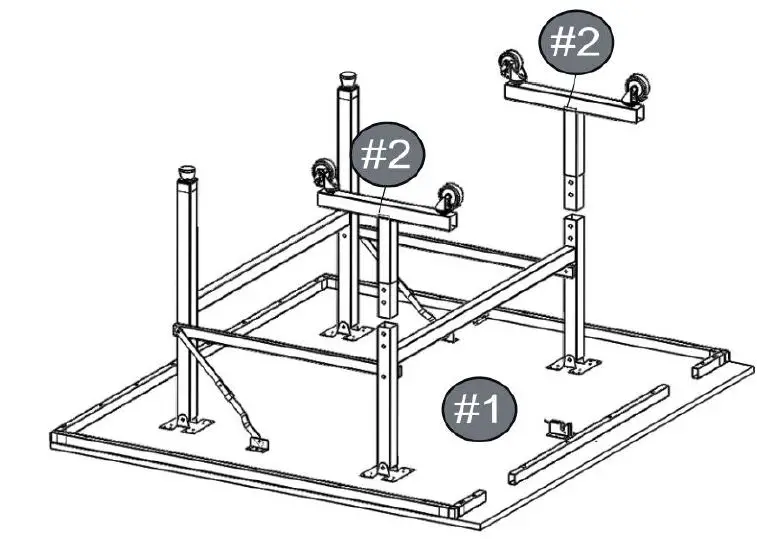 #2

#2

#1