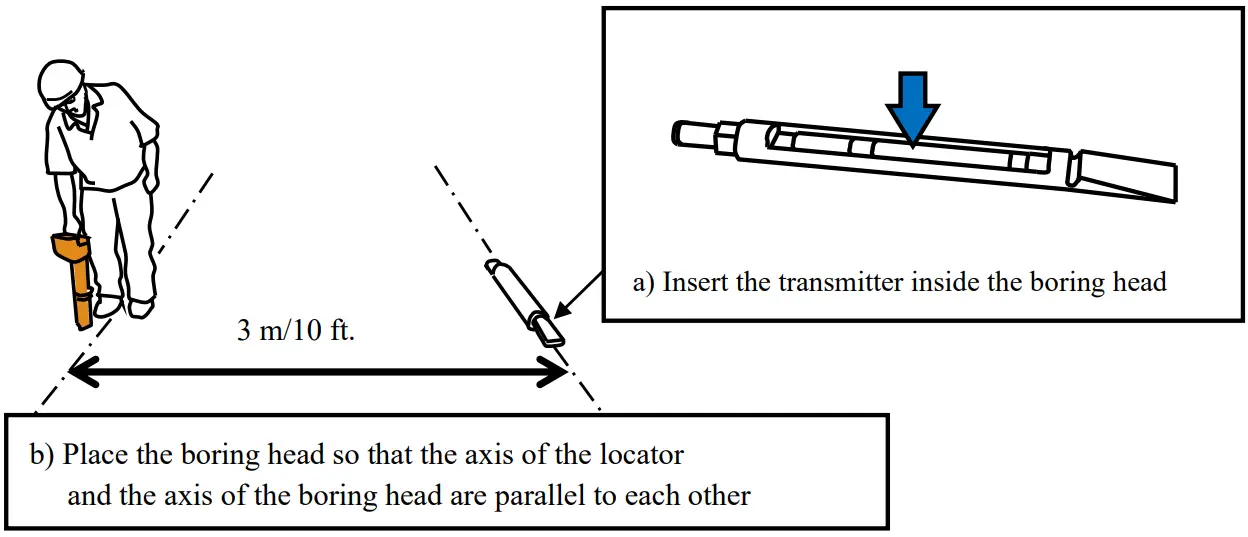 a) Insert the transmitter inside the boring head

3 m/10 ft.

b) Place the boring head so that the axis of the locator and the axis of the boring head are parallel to each other