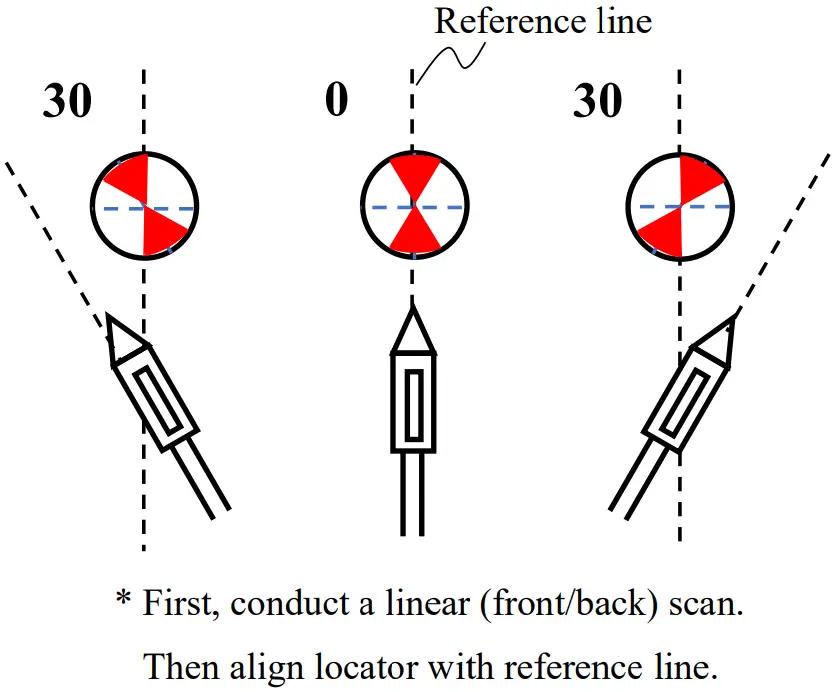 Reference line

30

0

30

* First, conduct a linear (front/back) scan.

Then align locator with reference line.