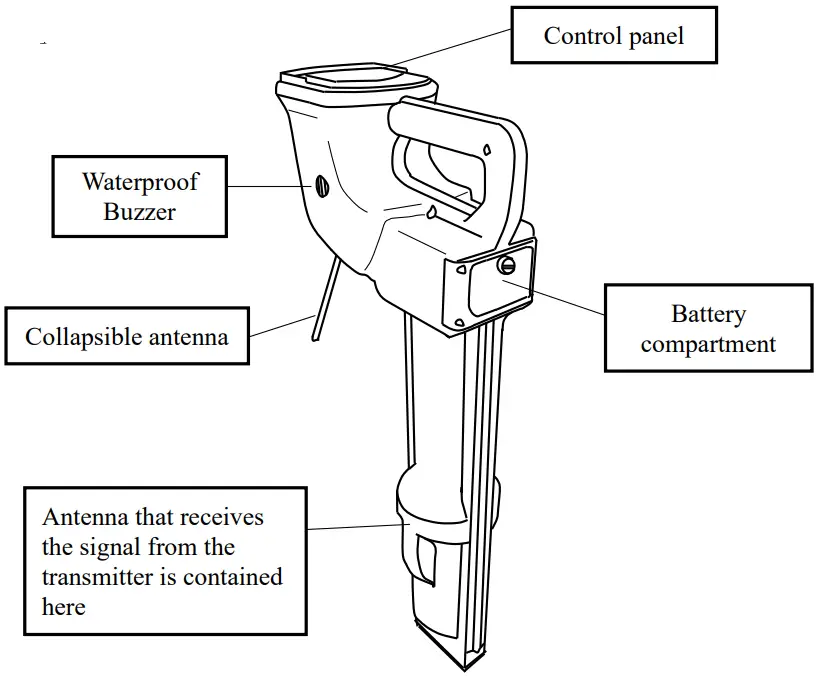 Control panel

Waterproof Buzzer

Collapsible antenna

Battery compartment

Antenna that receives the signal from the transmitter is contained here