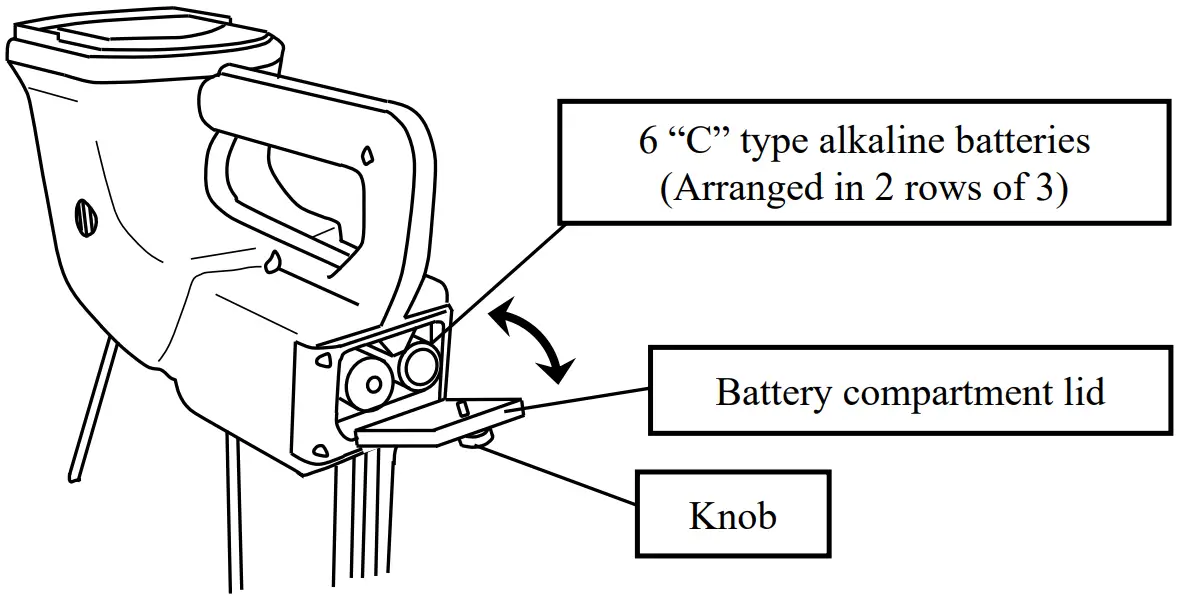 6 “C” type alkaline batteries
(Arranged in 2 rows of 3)

Battery compartment lid

Knob