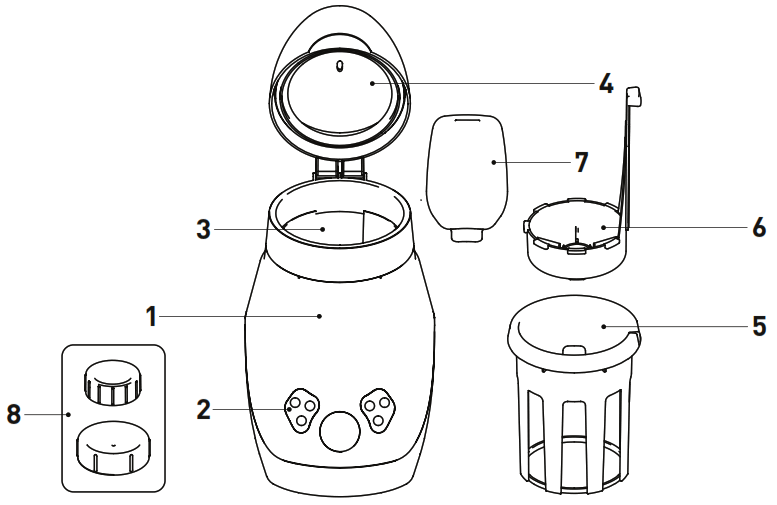 4
7
3
6
1
5
8
2