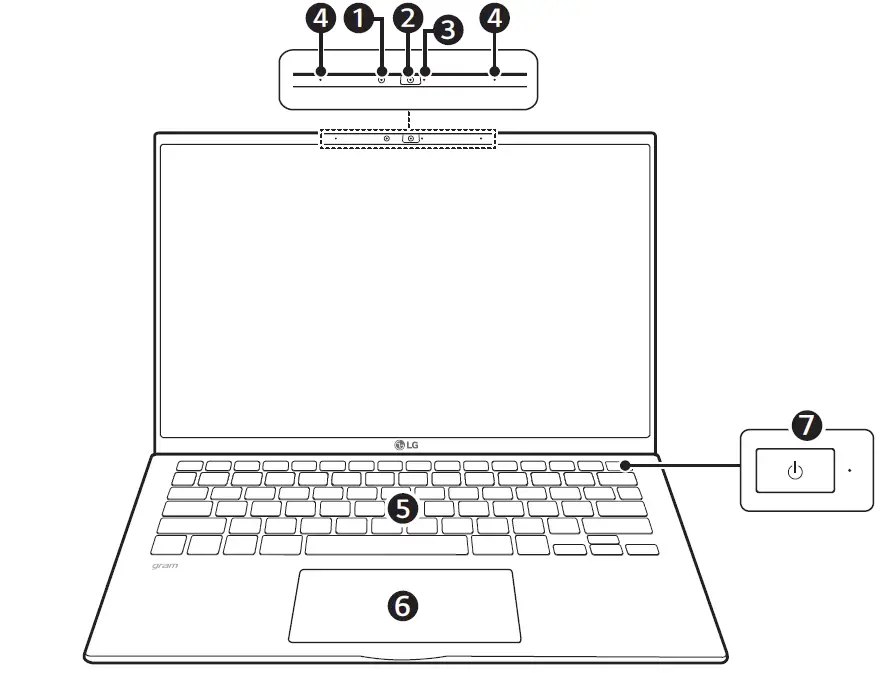 4
1
2
3
4
LG
7
5
gram
6