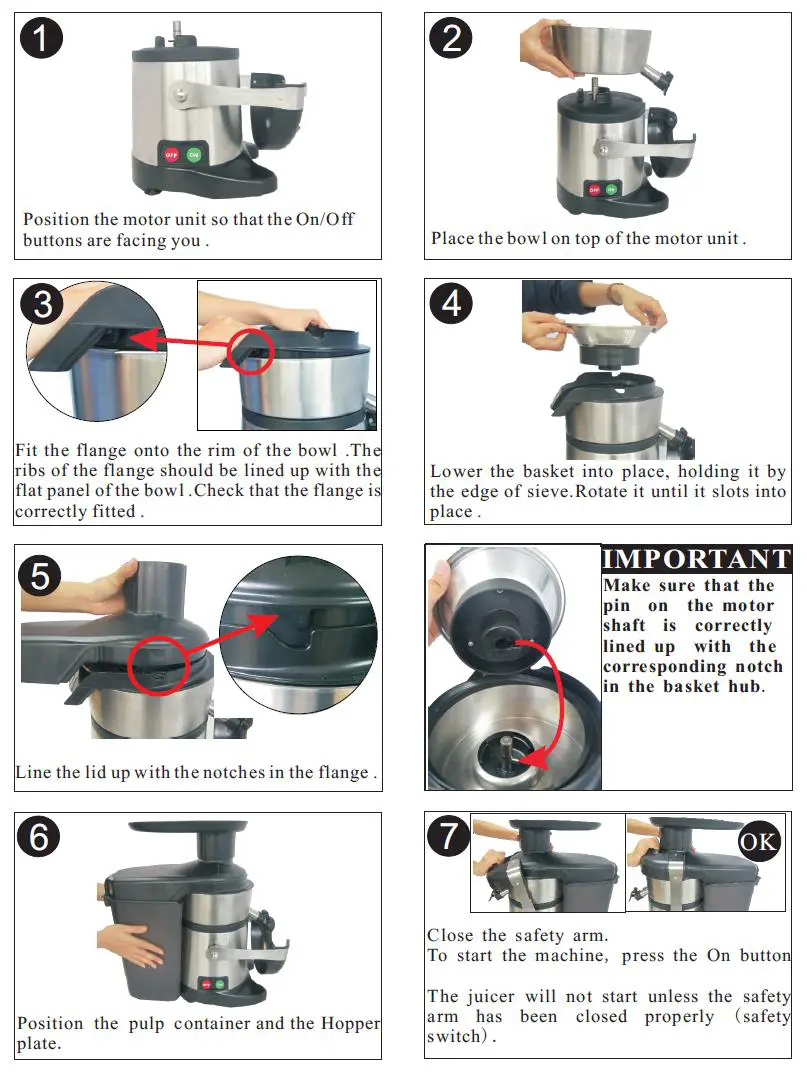 1

OFF ON

Position the motor unit so that the On/Off buttons are facing you .

2

OFF ON

Place the bowl on top of the motor unit .

3

Fit the flange onto the rim of the bowl .The ribs of the flange should be lined up with the flat panel of the bowl .Check that the flange is correctly fitted .

4

Lower the basket into place, holding it by the edge of sieve.Rotate it until it slots into place .

5

Line the lid up with the notches in the flange .

IMPORTANT

Make sure that the pin on the motor shaft is correctly lined up with the corresponding notch in the basket hub.

6

OFF ON

Position the pulp container and the Hopper plate.

7

OK

Close the safety arm.
To start the machine, press the On button

The juicer will not start unless the safety arm has been closed properly (safety switch).