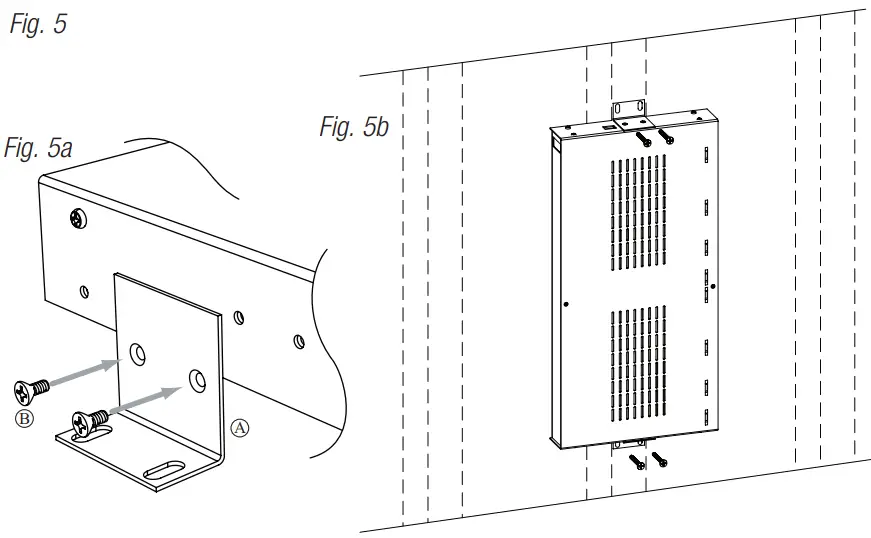 Fig. 5

Fig. 5a

Ⓑ

Ⓐ

Fig. 5b