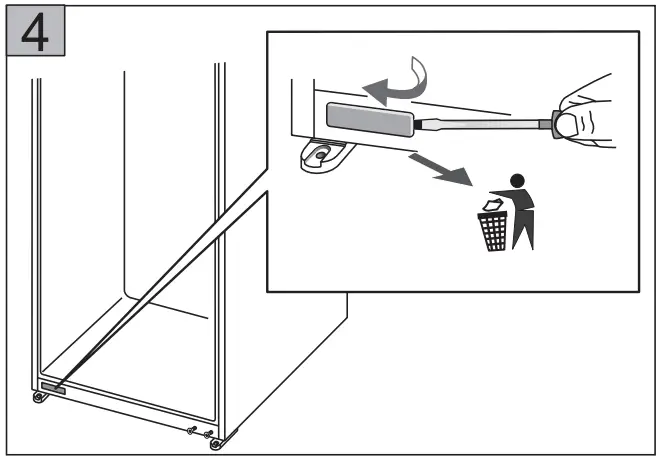 4