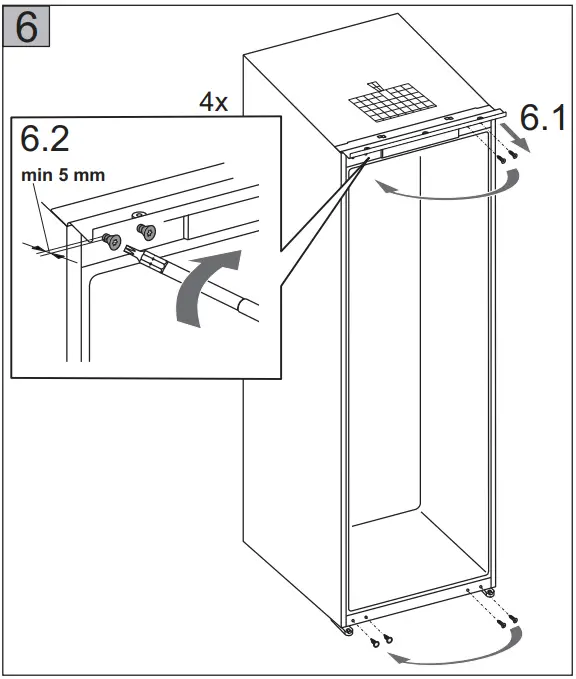 6

4x

6.2

min 5 mm

6.1