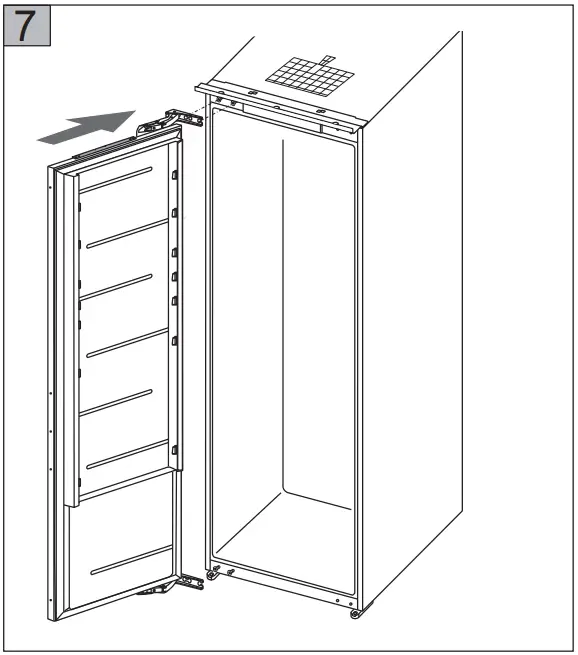 7