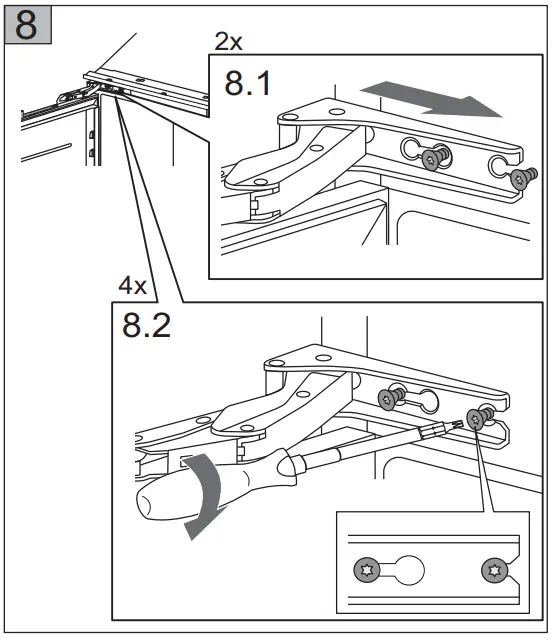 8

2x

8.1

4x

8.2