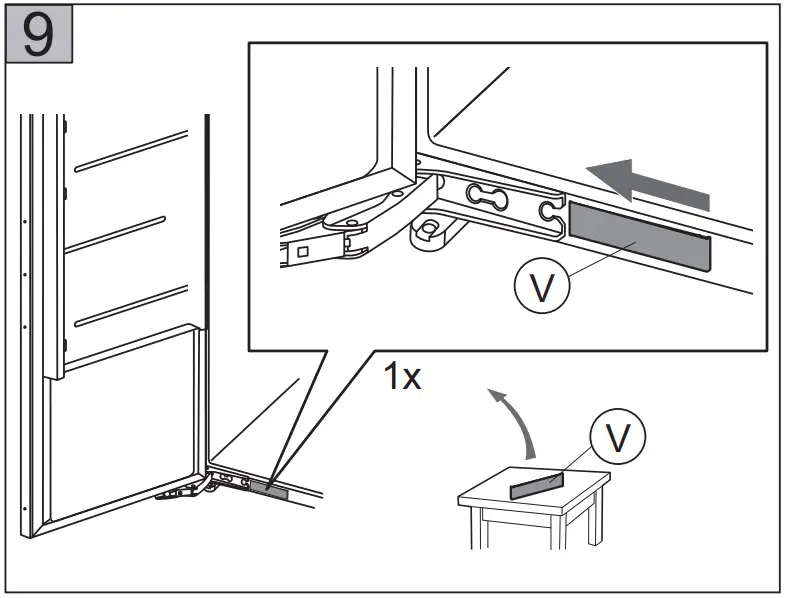 9

V

1x

V