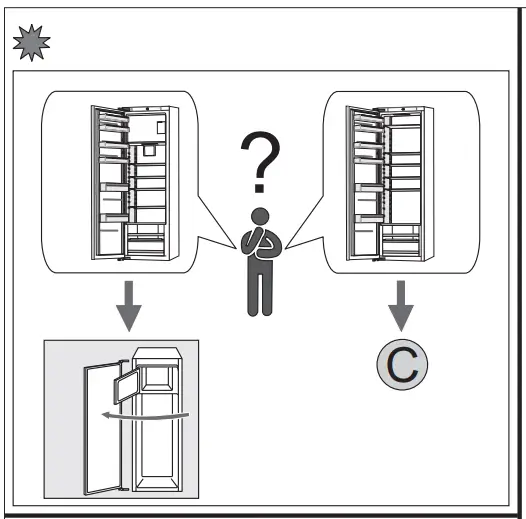 ?

C