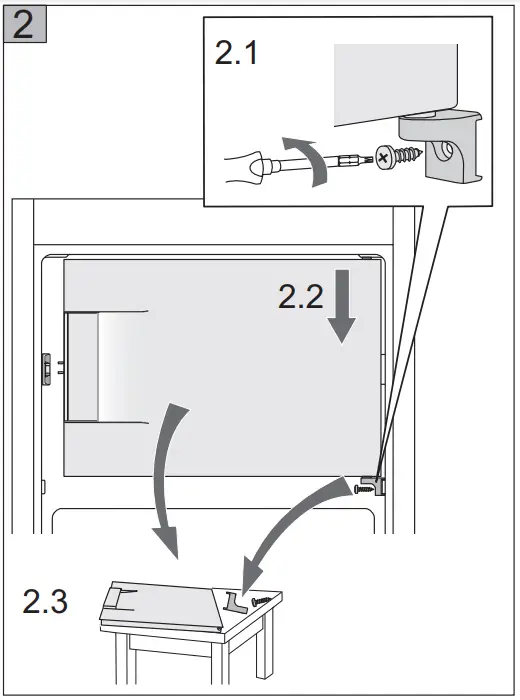 2

2.1

2.2

2.3