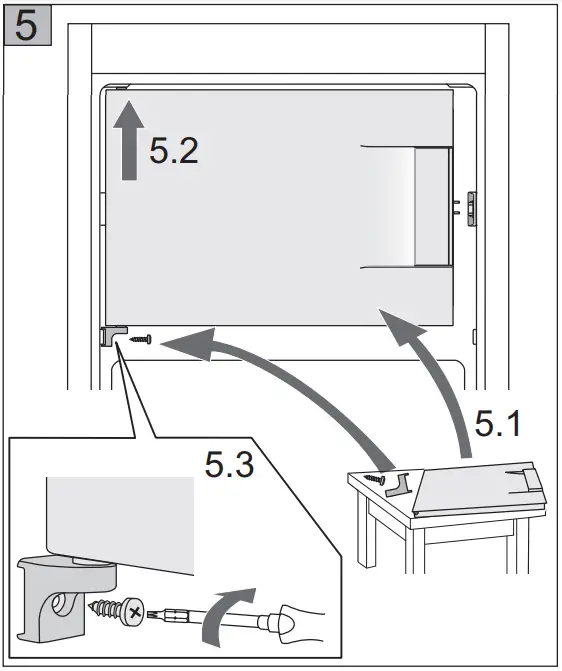 5

5.2

5.1

5.3