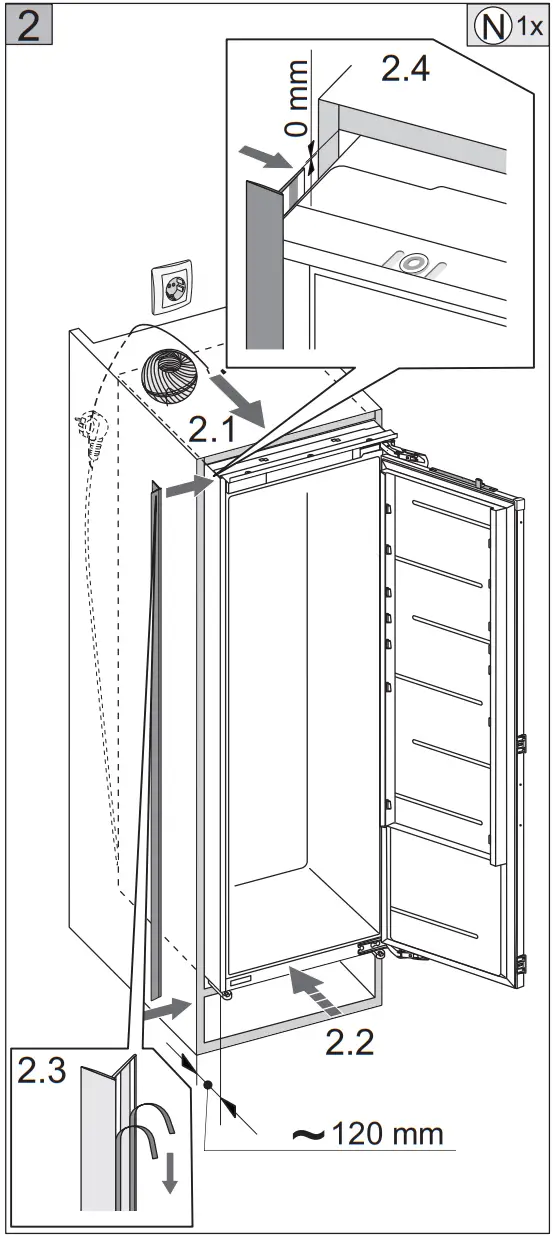 2

N 1x

0 mm

2.4

2.1

2.2

2.3

~120 mm