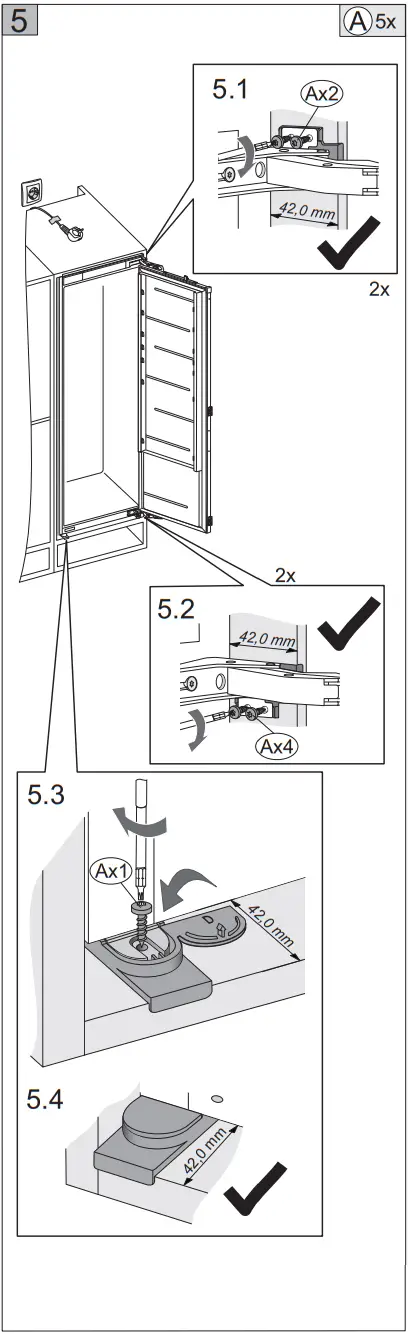 5

A 5x

5.1

Ax2

42,0 mm

2x

2x

5.2

42,0 mm

Ax4

5.3

Ax1

42,0 mm

5.4

42,0 mm