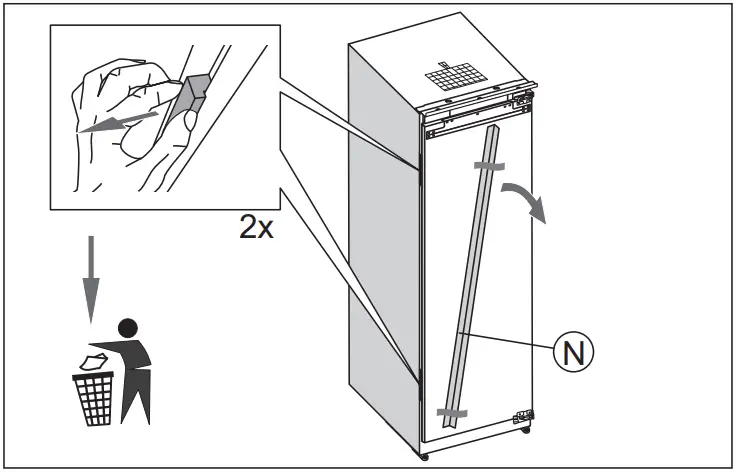 2x

N