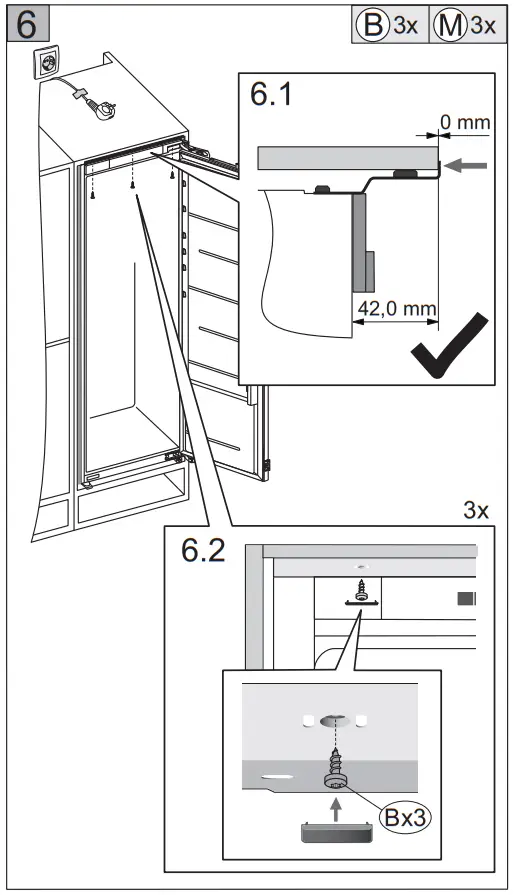 6

B 3x M 3x

6.1

0 mm

42,0 mm

3x

6.2

Bx3