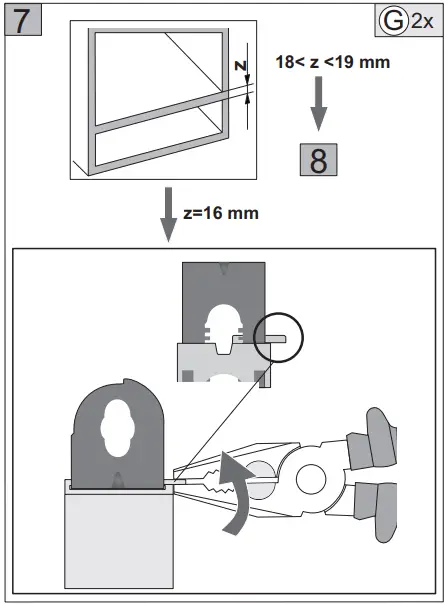 7

G 2x

z

18< z <19 mm

8

z=16 mm