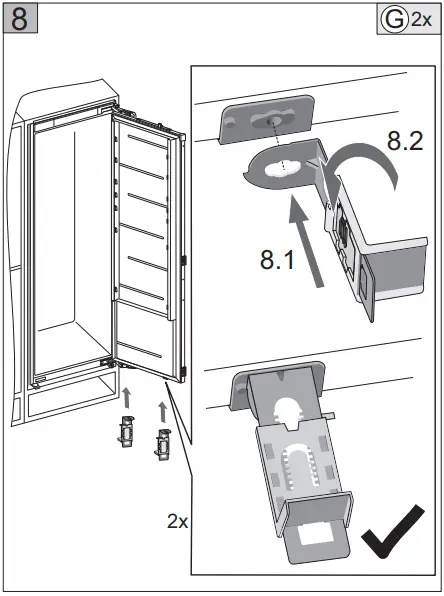 8

G 2x

8.2

8.1

2x