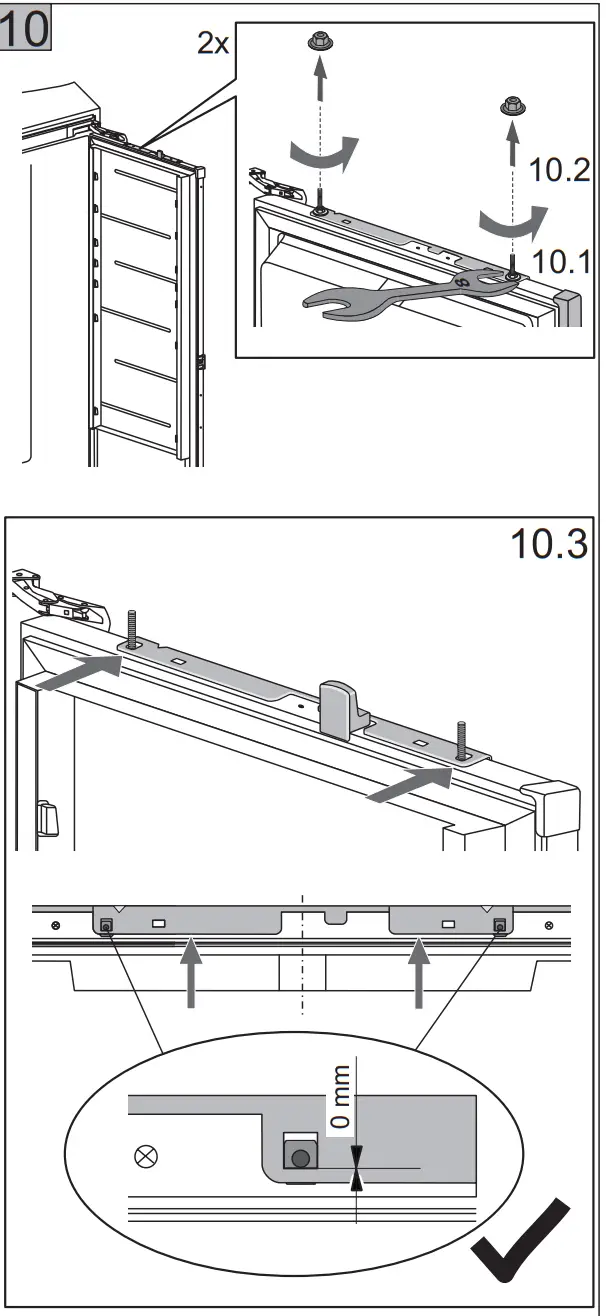 10

2x

10.2

10.1

10.3

0 mm