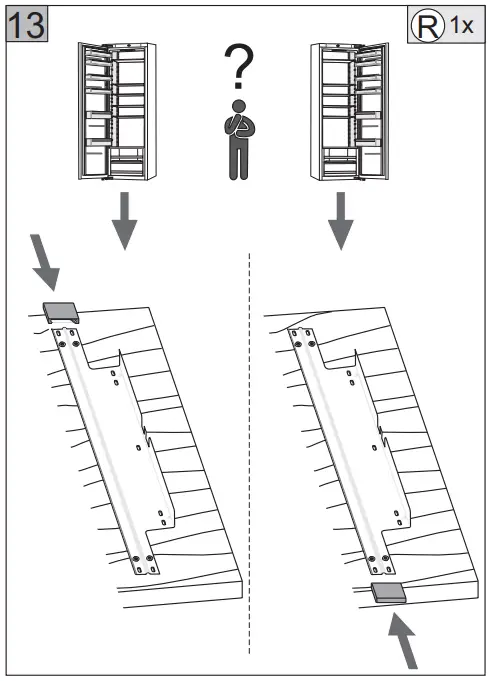 13

R 1x

?